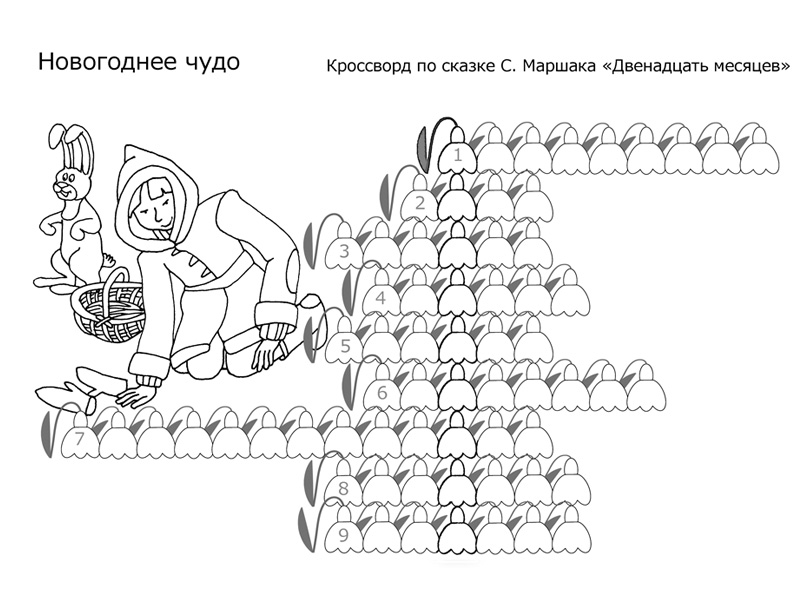 Новогоднее чудо

Кроссворд по сказке С. Маршака «Двенадцать месяцев»

1
2
3
4
5
6
7
8
9