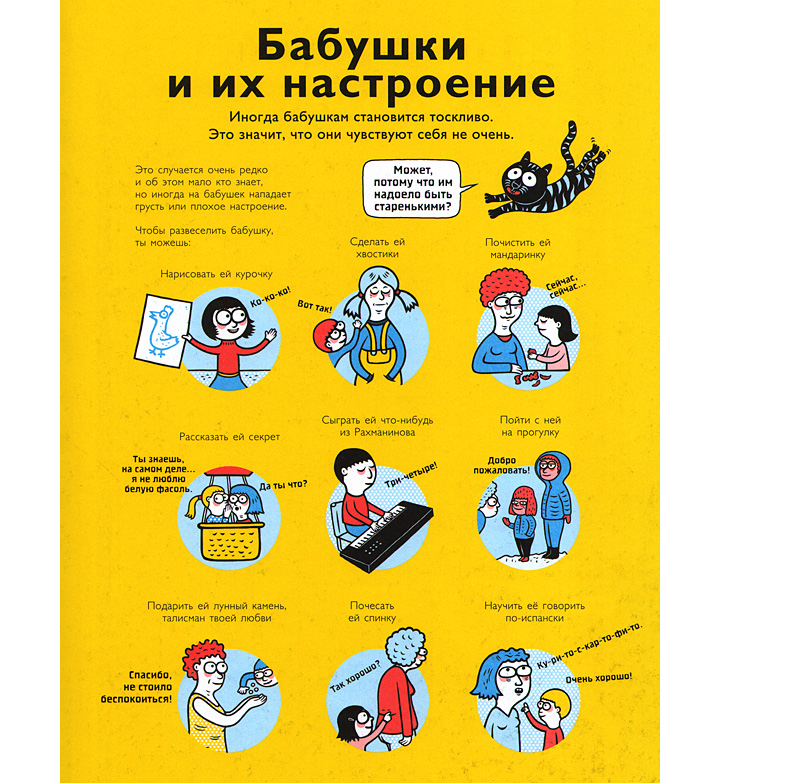 Бабушки и их настроение

Иногда бабушкам становится тоскливо. Это значит, что они чувствуют себя не очень.

Это случается очень редко и об этом мало кто знает, но иногда на бабушек нападает грусть или плохое настроение.

Может, потому что им надоело быть старенькими?

Чтобы развеселить бабушку, ты можешь:

Нарисовать ей курочку

Ко-ко-ко!

Сделать ей хвостики

Вот так!

Почистить ей мандаринку

Сейчас, сейчас...

Рассказать ей секрет

Ты знаешь, на самом деле... я не люблю белую фасоль.

Да ты что?

Сыграть ей что-нибудь из Рахманинова

Три-четыре!

Пойти с ней на прогулку

Добро пожаловать!

Подарить ей лунный камень, талисман твоей любви

Спасибо, не стоило беспокоиться!

Почесать ей спинку

Так хорошо?

Научить её говорить по-испански

Ку-ри-то-с-кар-то-фи-то.

Очень хорошо!