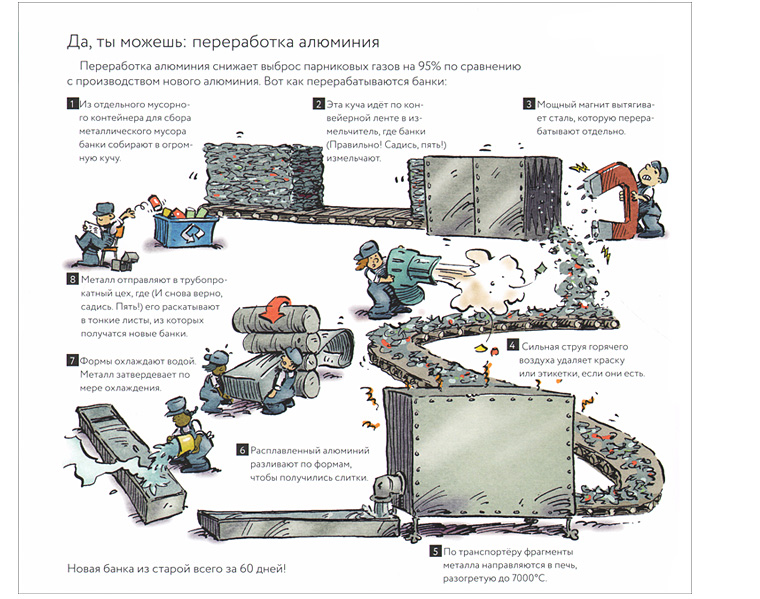 Да, ты можешь: переработка алюминия

Переработка алюминия снижает выброс парниковых газов на 95% по сравнению с производством нового алюминия. Вот как перерабатываются банки:

1 Из отдельного мусорного контейнера для сбора металлического мусора банки собирают в огромную кучу.

2 Эта куча идёт по конвейерной ленте в измельчитель, где банки (Правильно! Садись, пять!) измельчают.

3 Мощный магнит вытягивает сталь, которую перерабатывают отдельно.

4 Сильная струя горячего воздуха удаляет краску или этикетки, если они есть.

5 По транспортёру фрагменты металла направляются в печь, разогретую до 7000°С.

6 Расплавленный алюминий разливают по формам, чтобы получились слитки.

7 Формы охлаждают водой. Металл затвердевает по мере охлаждения.

8 Металл отправляют в трубопрокатный цех, где (И снова верно, садись. Пять!) его раскатывают в тонкие листы, из которых получатся новые банки.

Новая банка из старой всего за 60 дней!