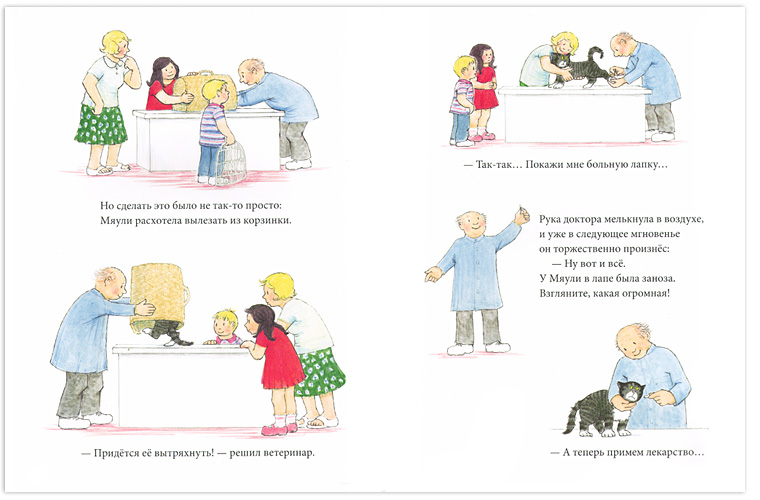 Но сделать это было не так-то просто:
Мяули расхотела вылезать из корзинки.

— Придётся её вытряхнуть! — решил ветеринар.

— Так-так… Покажи мне больную лапку…

Рука доктора мелькнула в воздухе, и уже в следующее мгновенье он торжественно произнёс:
— Ну вот и всё.
У Мяули в лапе была заноза.
Взгляните, какая огромная!

— А теперь примем лекарство…