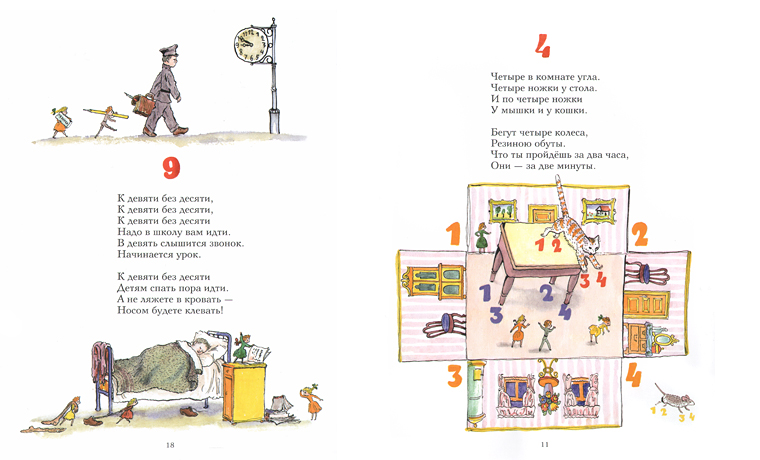 9

К девяти без десяти,
К девяти без десяти,
К девяти без десяти
Надо в школу вам идти.
В девять слышится звонок.
Начинается урок.

К девяти без десяти
Детям спать пора идти.
А не ляжете в кровать —
Носом будете клевать!

18

4

Четыре в комнате угла.
Четыре ножки у стола.
И по четыре ножки
У мышки и у кошки.

Бегут четыре колеса,
Резиною обуты.
Что ты пройдёшь за два часа,
Они — за две минуты.

1 2 1 2 3 4 1 2 3 4 3 4 1 2 3 4

11