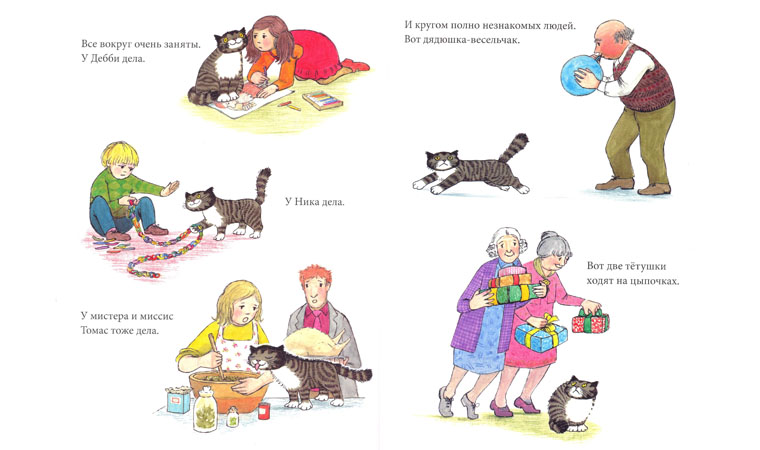 Все вокруг очень заняты.
У Дебби дела.

У Ника дела.

У мистера и миссис
Томас тоже дела.

И кругом полно незнакомых людей.
Вот дядюшка-весельчак.

Вот две тётушки
ходят на цыпочках.