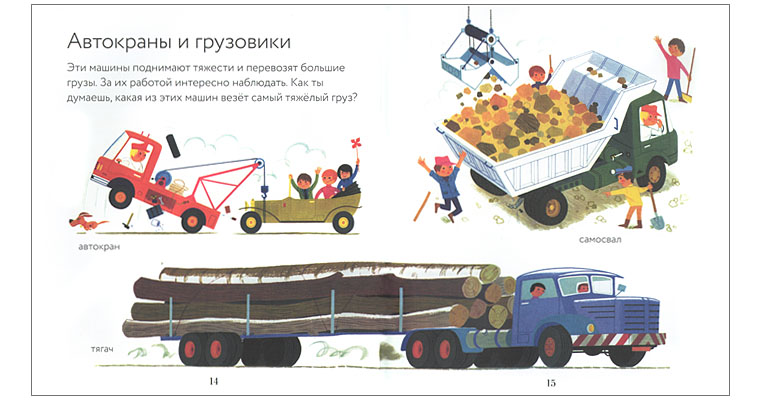 Автокраны и грузовики

Эти машины поднимают тяжести и перевозят большие грузы. За их работой интересно наблюдать. Как ты думаешь, какая из этих машин везёт самый тяжёлый груз?

автокран

самосвал

тягач

14

15