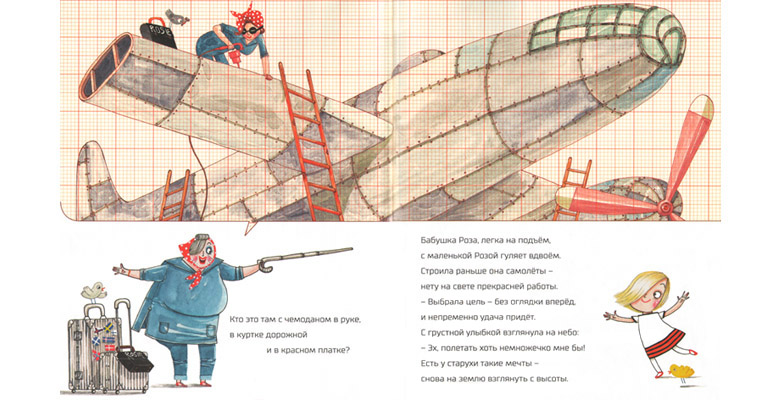 ROSIE

Кто это там с чемоданом в руке,
в куртке дорожной
и в красном платке?

Бабушка Роза, легка на подъём,
с маленькой Розой гуляет вдвоём.
Строила раньше она самолёты –
нету на свете прекрасней работы.
– Выбрала цель – без оглядки вперёд,
и непременно удача придёт.
С грустной улыбкой взглянула на небо:
– Эх, полетать хоть немножечко мне бы!
Есть у старухи такие мечты –
снова на землю взглянуть с высоты.