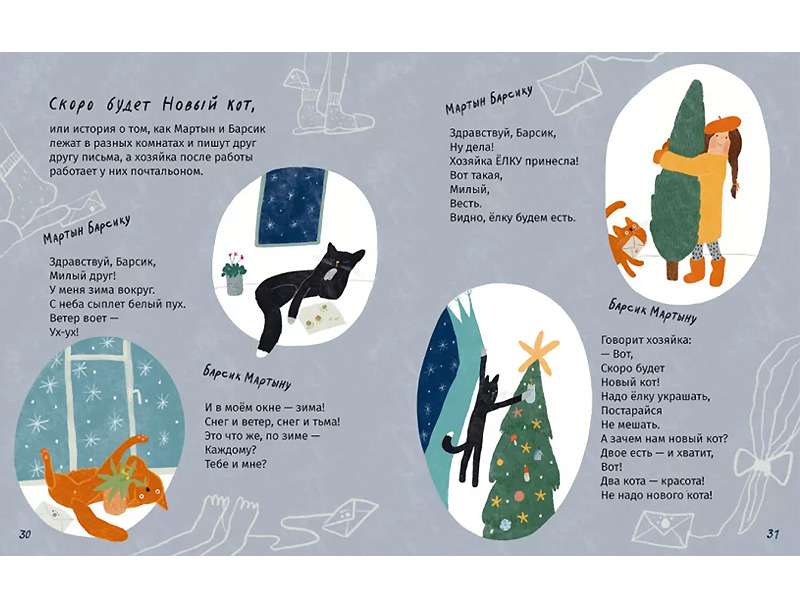 Скоро будет Новый кот,

или история о том, как Мартын и Барсик лежат в разных комнатах и пишут друг другу письма, а хозяйка после работы работает у них почтальоном.

Мартын Барсику

Здравствуй, Барсик,
Милый друг!
У меня зима вокруг.
С неба сыплет белый пух.
Ветер воет —
Ух-ух!

Барсик Мартыну

И в моём окне — зима!
Снег и ветер, снег и тьма!
Это что же, по зиме —
Каждому?
Тебе и мне?

30

Мартын Барсику

Здравствуй, Барсик,
Ну дела!
Хозяйка ЁЛКУ принесла!
Вот такая,
Милый,
Весть.
Видно, ёлку будем есть.

Барсик Мартыну

Говорит хозяйка:
— Вот,
Скоро будет
Новый кот!
Надо ёлку украшать,
Постарайся
Не мешать.
А зачем нам новый кот?
Двое есть — и хватит,
Вот!
Два кота — красота!
Не надо нового кота!

31