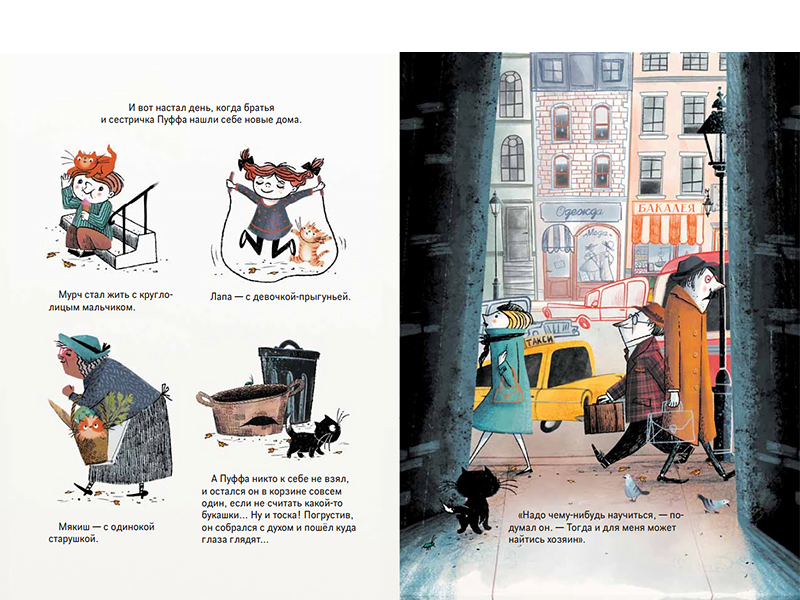 И вот настал день, когда братья и сестричка Пуффа нашли себе новые дома.

Мурч стал жить с круглолицым мальчиком.

Лапа — с девочкой-прыгуньей.

Мякиш — с одинокой старушкой.

А Пуффа никто к себе не взял, и остался он в корзине совсем один, если не считать какой-то букашки... Ну и тоска! Погрустив, он собрался с духом и пошёл куда глаза глядят...

Одежда

Мода

БАКАЛЕЯ

ТАКСИ

«Надо чему-нибудь научиться, — подумал он. — Тогда и для меня может найтись хозяин».