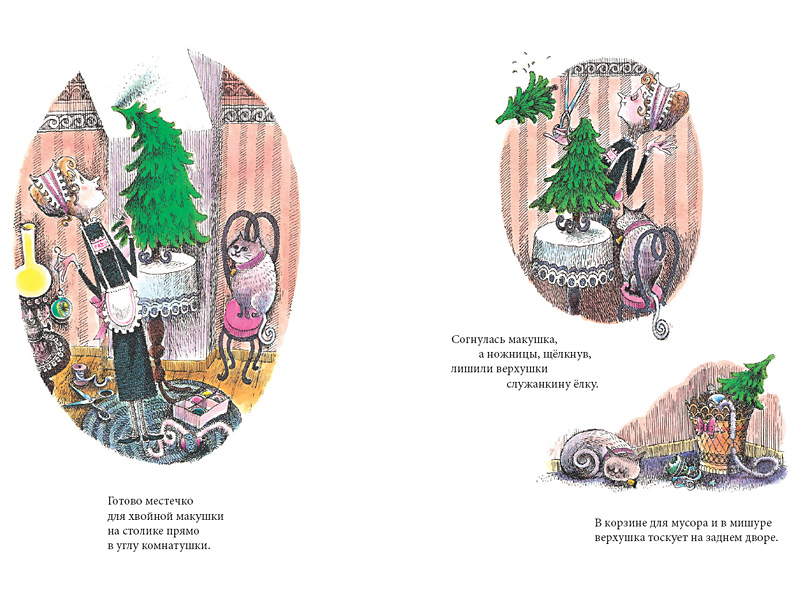 Готово местечко
для хвойной макушки
на столике прямо
в углу комнатушки.

Согнулась макушка,
а ножницы, щёлкнув,
лишили верхушки
служанкину ёлку.

В корзине для мусора и в мишуре
верхушка тоскует на заднем дворе.