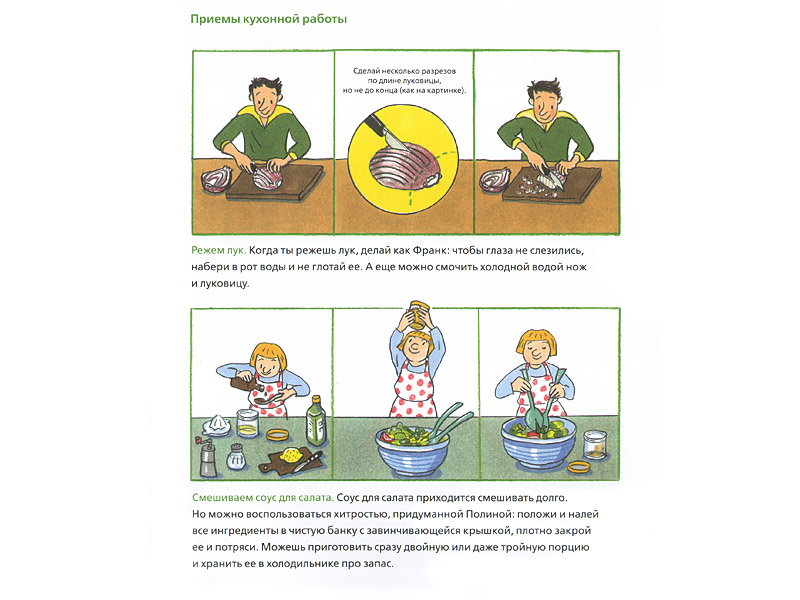 Приемы кухонной работы

Сделай несколько разрезов по длине луковицы, но не до конца (как на картинке).

Режем лук. Когда ты режешь лук, делай как Франк: чтобы глаза не слезились, набери в рот воды и не глотай ее. А еще можно смочить холодной водой нож и луковицу.

Смешиваем соус для салата. Соус для салата приходится смешивать долго. Но можно воспользоваться хитростью, придуманной Полиной: положи и налей все ингредиенты в чистую банку с завинчивающейся крышкой, плотно закрой ее и потряси. Можешь приготовить сразу двойную или даже тройную порцию и хранить ее в холодильнике про запас.